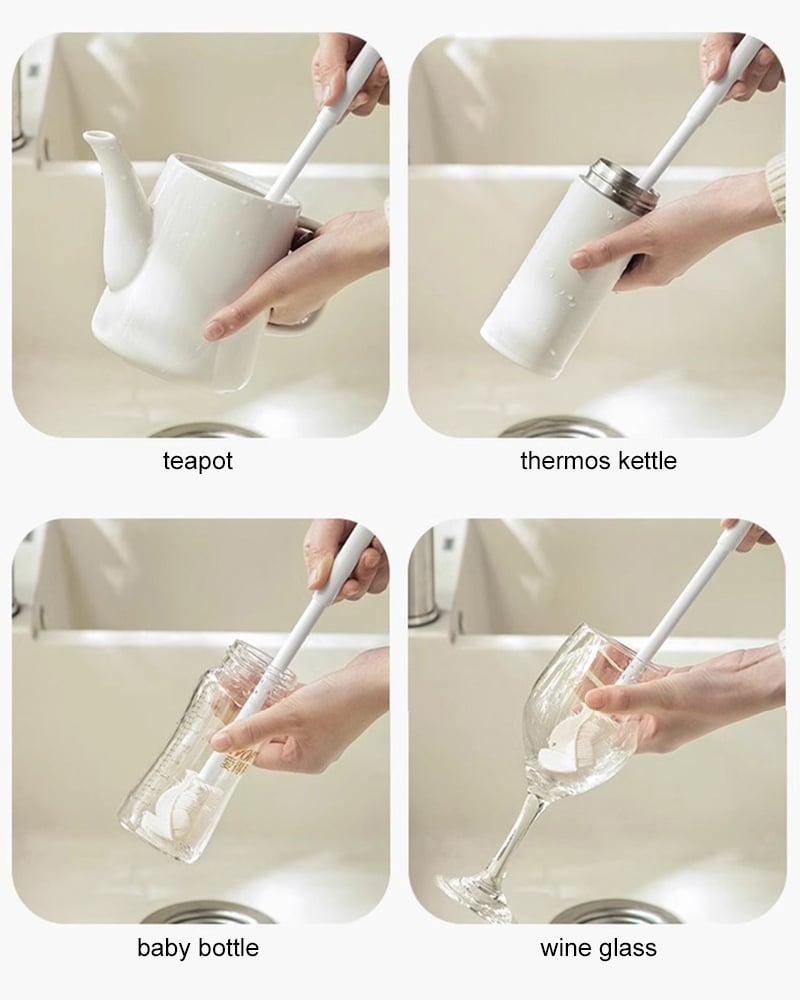 teapot

thermos kettle

baby bottle

wine glass