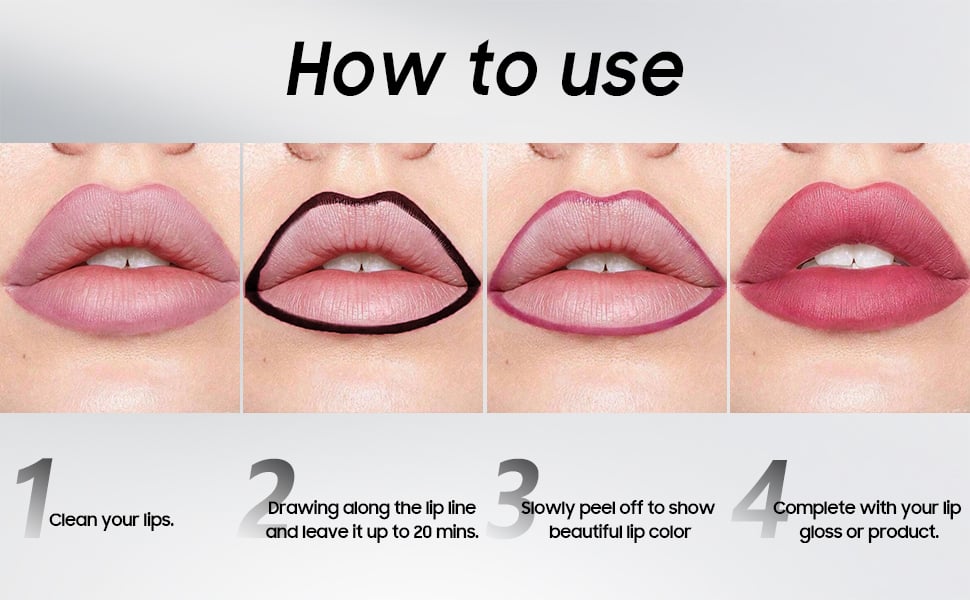 How to use

1 Clean your lips.

2 Drawing along the lip line and leave it up to 20 mins.

3 Slowly peel off to show beautiful lip color

4 Complete with your lip gloss or product.