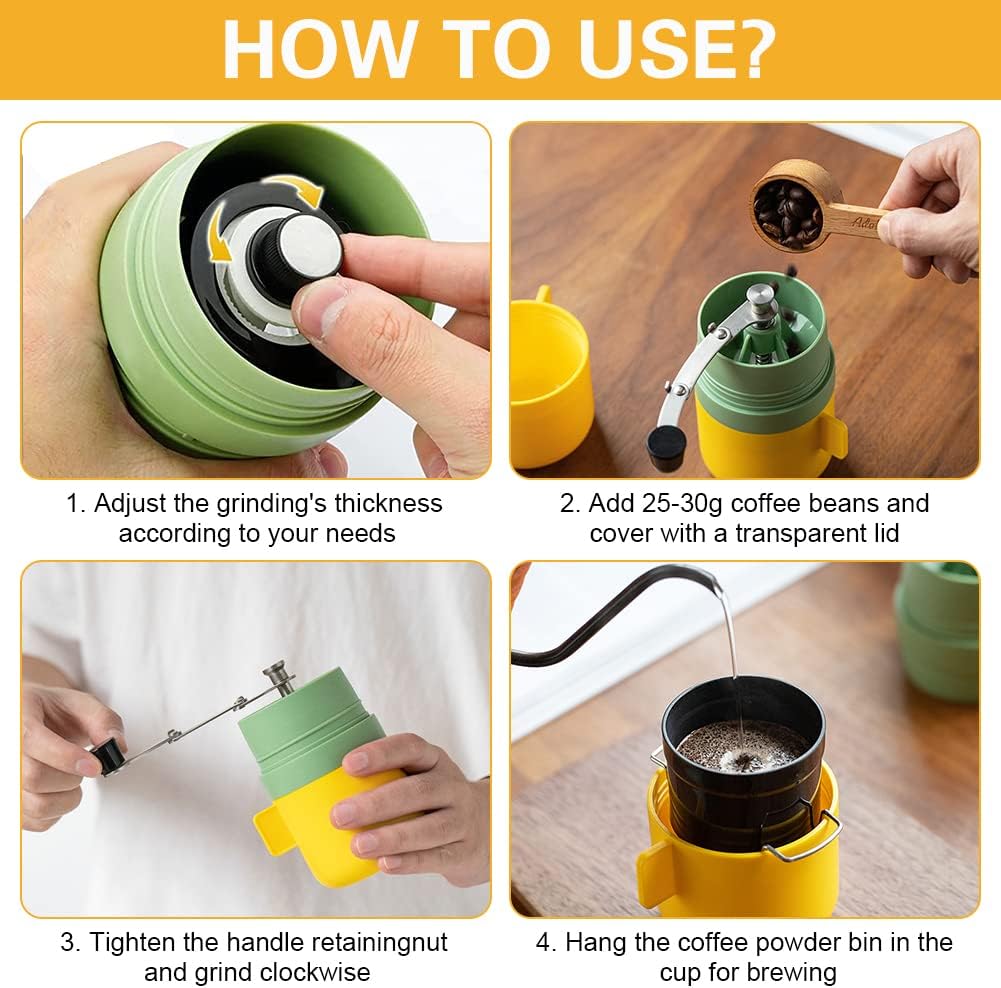 HOW TO USE?

1. Adjust the grinding's thickness according to your needs

2. Add 25-30g coffee beans and cover with a transparent lid

3. Tighten the handle retainingnut and grind clockwise

4. Hang the coffee powder bin in the cup for brewing