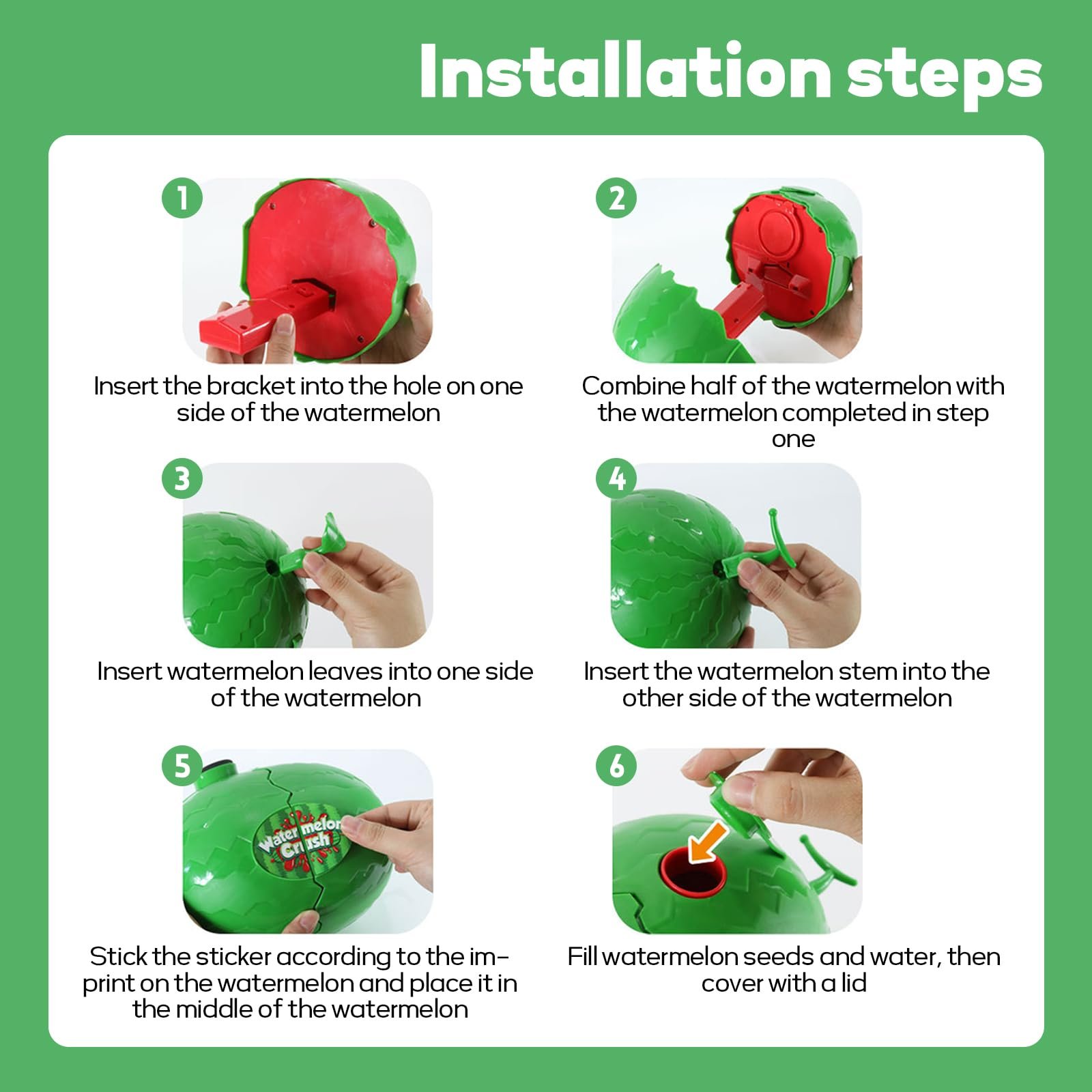 Installation steps

1

Insert the bracket into the hole on one side of the watermelon

2

Combine half of the watermelon with the watermelon completed in step one

3

Insert watermelon leaves into one side of the watermelon

4

Insert the watermelon stem into the other side of the watermelon

5

Watermelon Crush

Stick the sticker according to the imprint on the watermelon and place it in the middle of the watermelon

6

Fill watermelon seeds and water, then cover with a lid