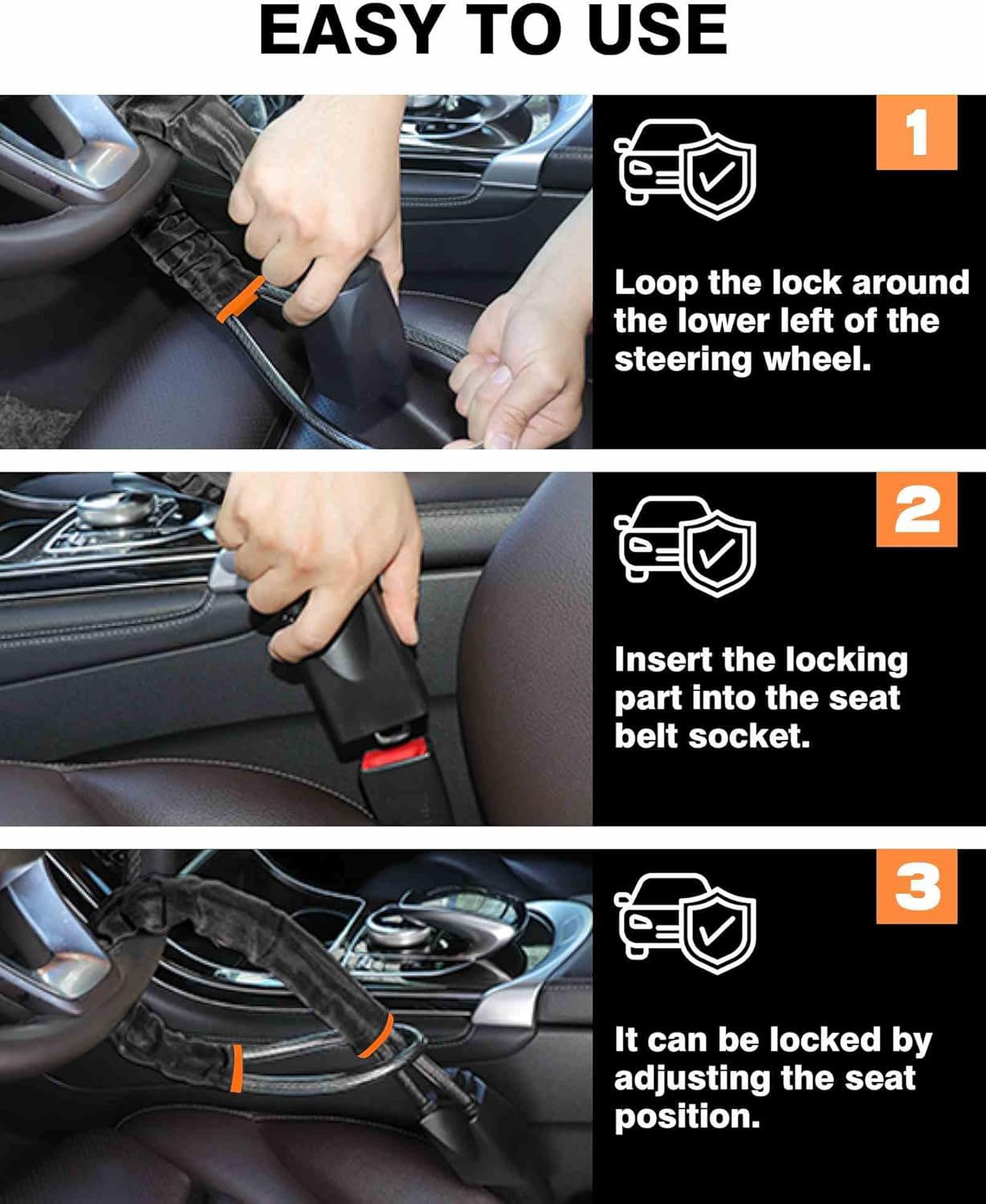 EASY TO USE

1

Loop the lock around the lower left of the steering wheel.

2

Insert the locking part into the seat belt socket.

3

It can be locked by adjusting the seat position.