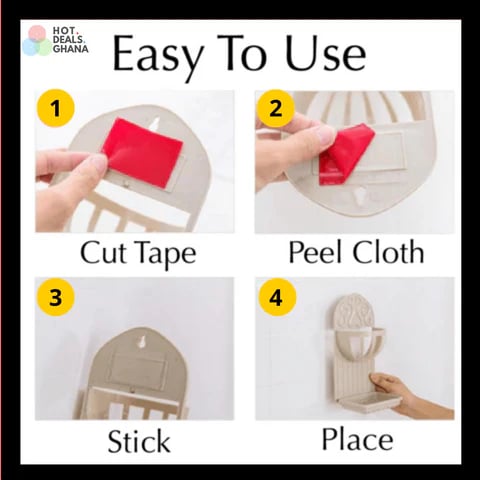 HOT. DEALS. GHANA

Easy To Use

1

Cut Tape

2

Peel Cloth

3

Stick

4

Place