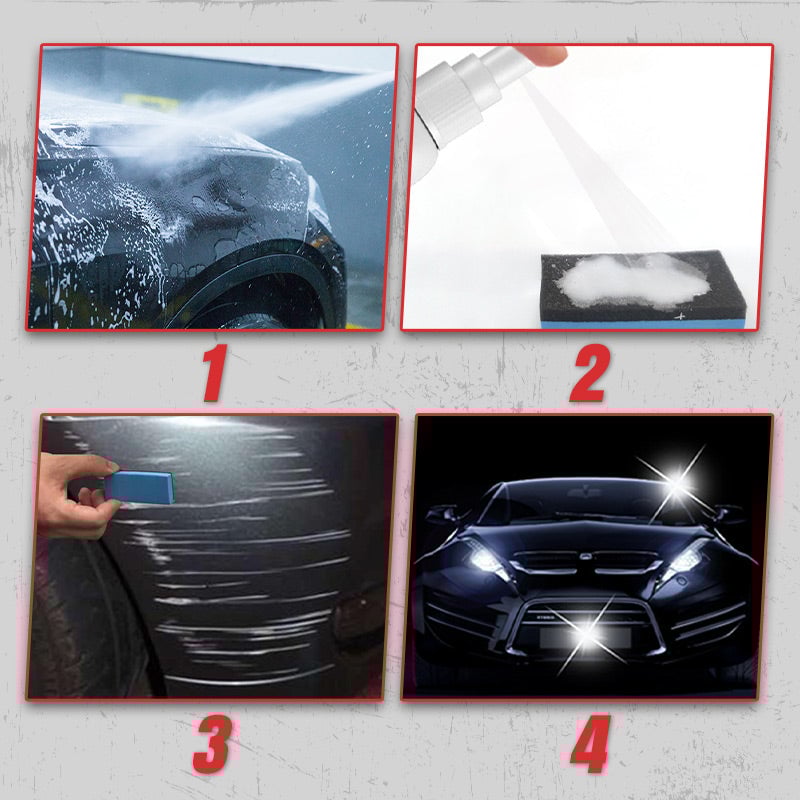 1

2

3

4