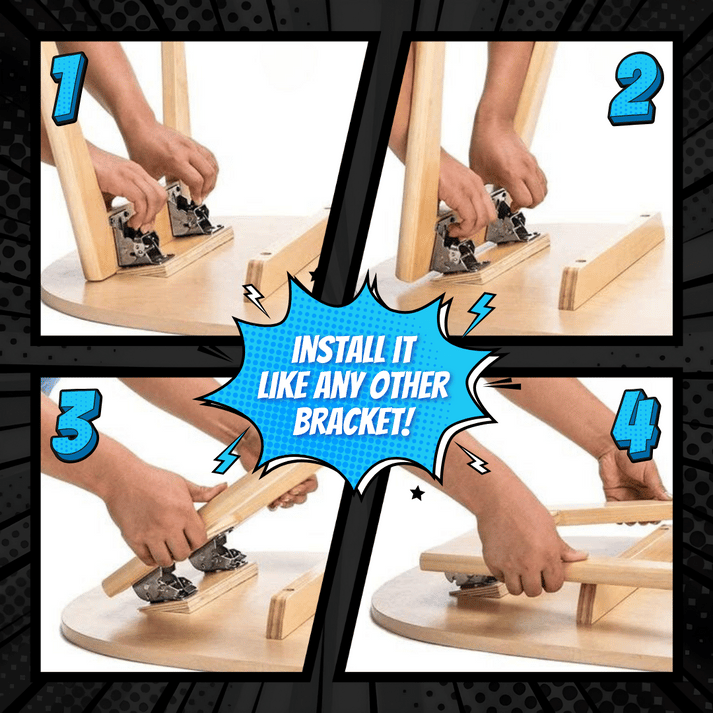 1

2

INSTALL IT LIKE ANY OTHER BRACKET!

3

4