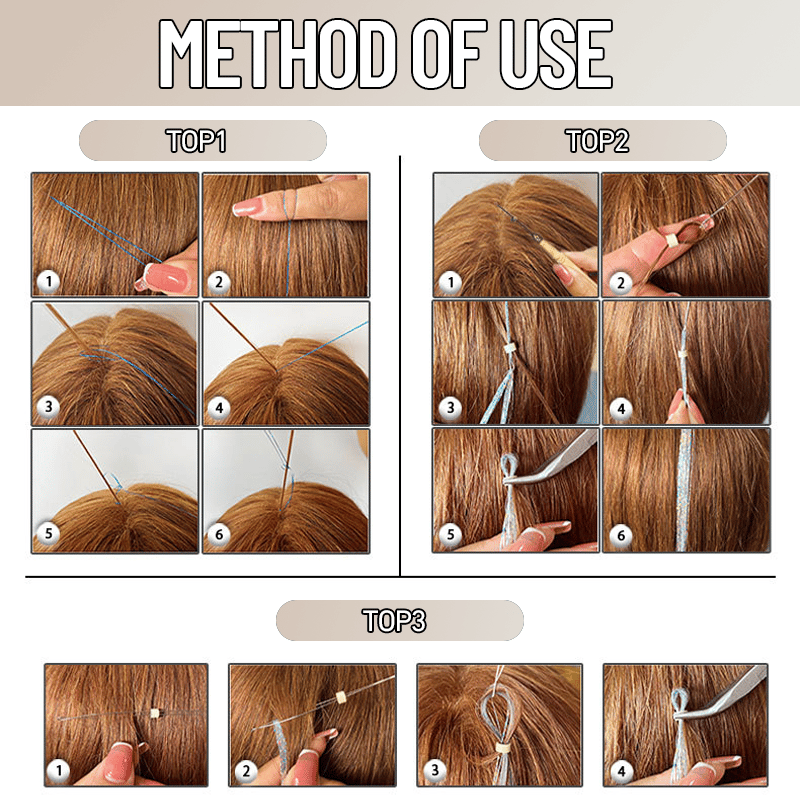 METHOD OF USE

TOP1

1
2
3
4
5
6

TOP2

1
2
3
4
5
6

TOP3

1
2
3
4