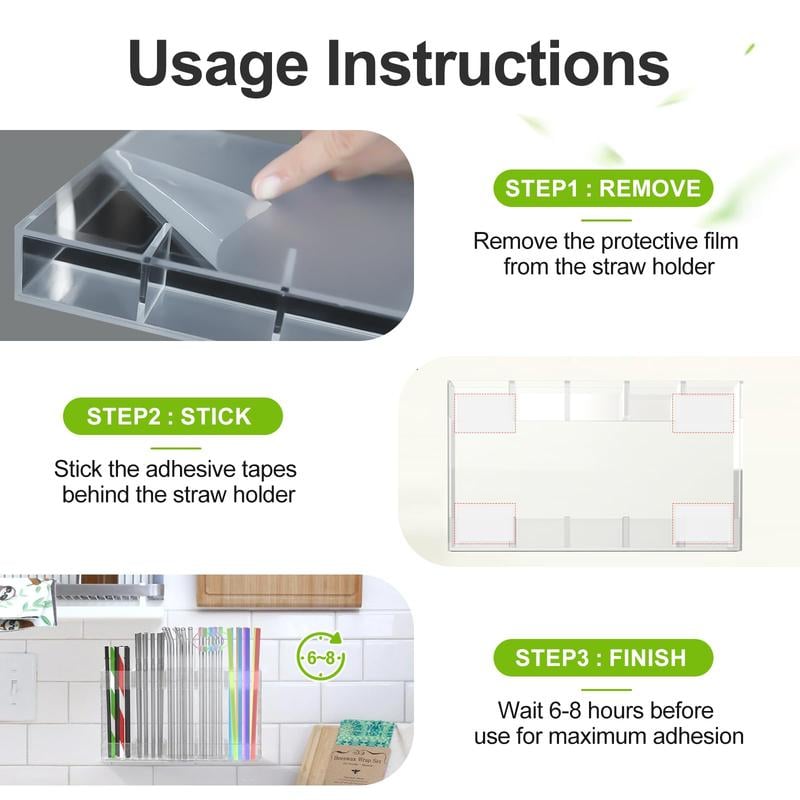 Usage Instructions

STEP1 : REMOVE

Remove the protective film from the straw holder

STEP2 : STICK

Stick the adhesive tapes behind the straw holder

6~8

Beeswax Wrap Set

STEP3 : FINISH

Wait 6-8 hours before use for maximum adhesion