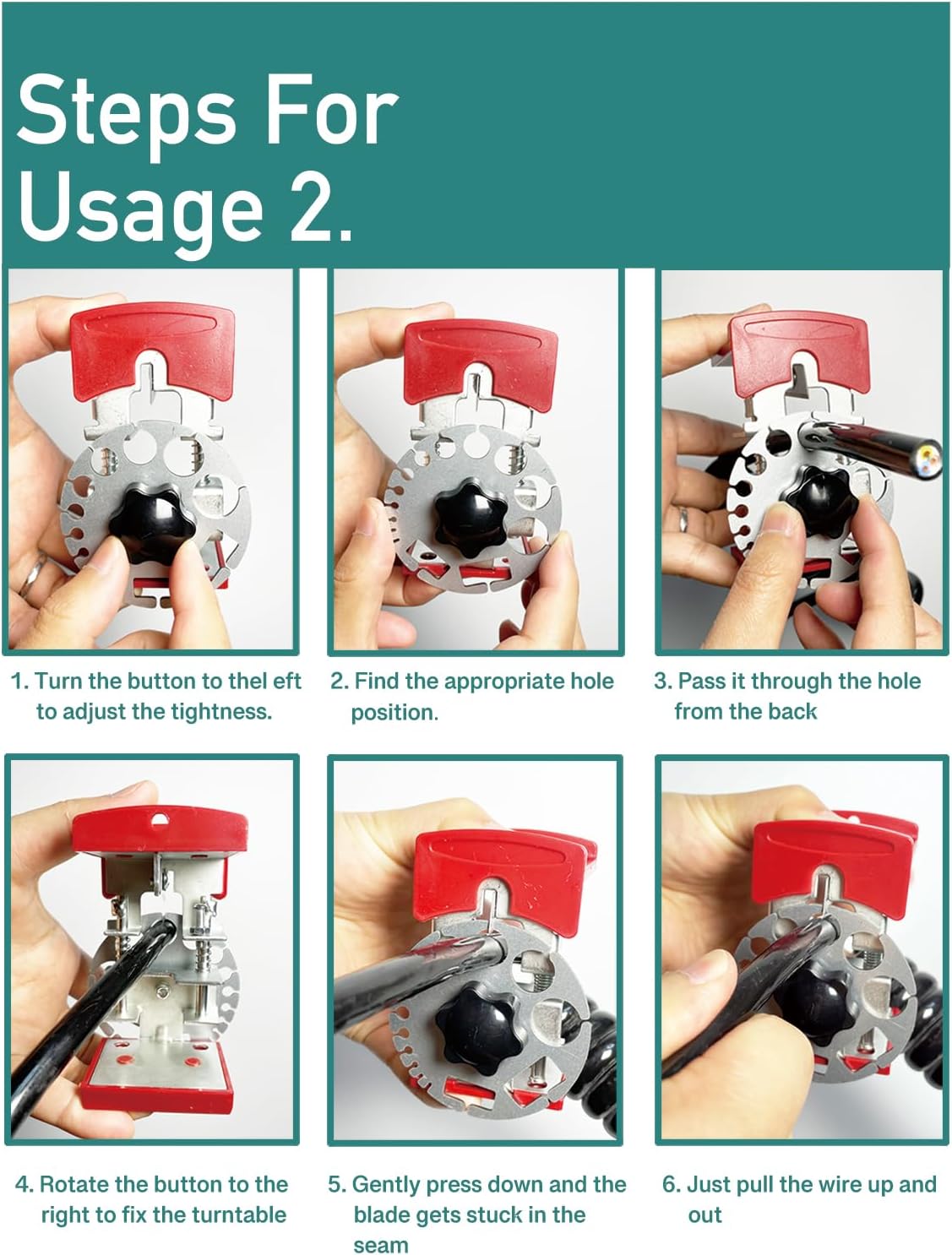 Steps For Usage 2.

1. Turn the button to thel eft to adjust the tightness.

2. Find the appropriate hole position.

3. Pass it through the hole from the back

4. Rotate the button to the right to fix the turntable

5. Gently press down and the blade gets stuck in the seam

6. Just pull the wire up and out