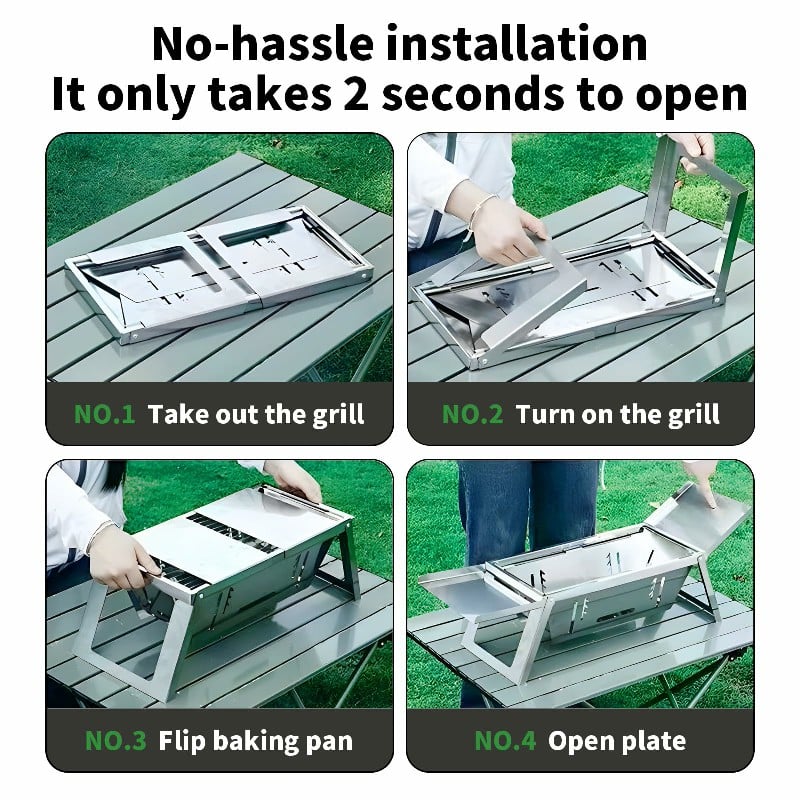 No-hassle installation
It only takes 2 seconds to open

NO.1 Take out the grill

NO.2 Turn on the grill

NO.3 Flip baking pan

NO.4 Open plate