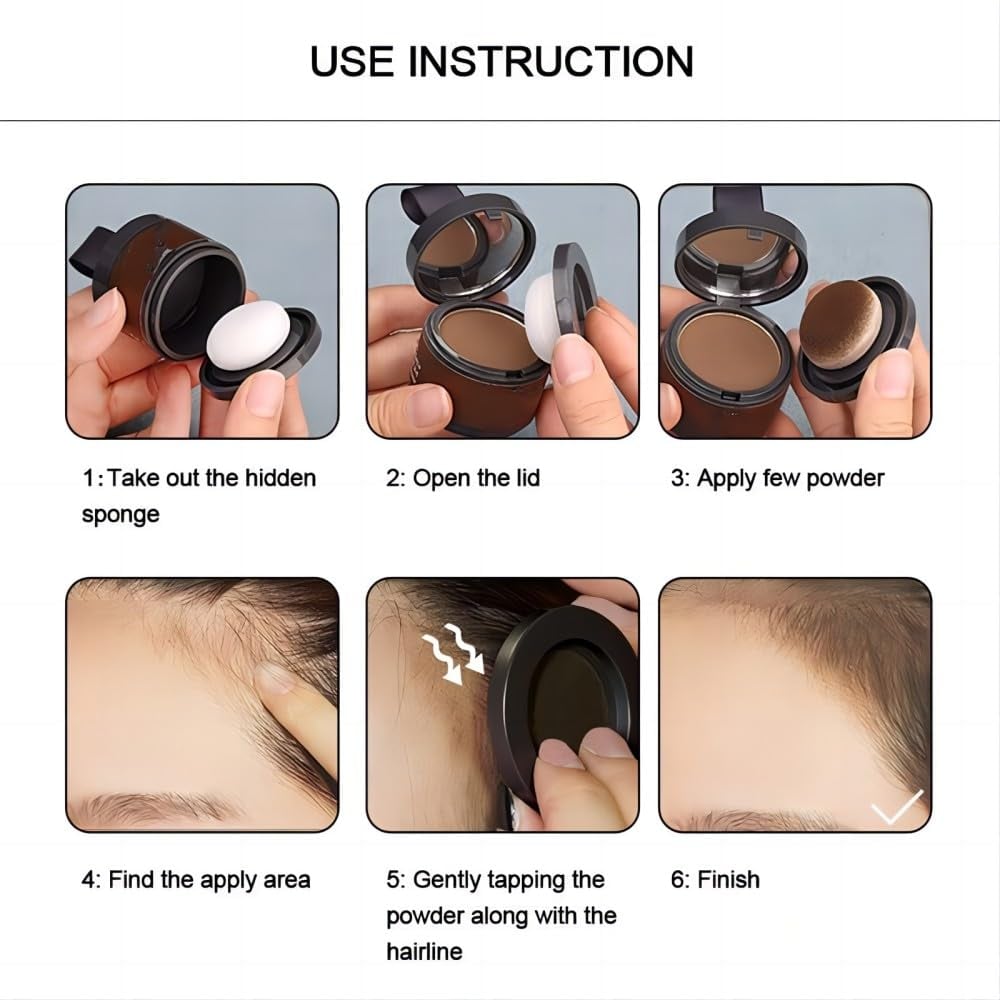 USE INSTRUCTION

1: Take out the hidden sponge

2: Open the lid

3: Apply few powder

4: Find the apply area

5: Gently tapping the powder along with the hairline

6: Finish