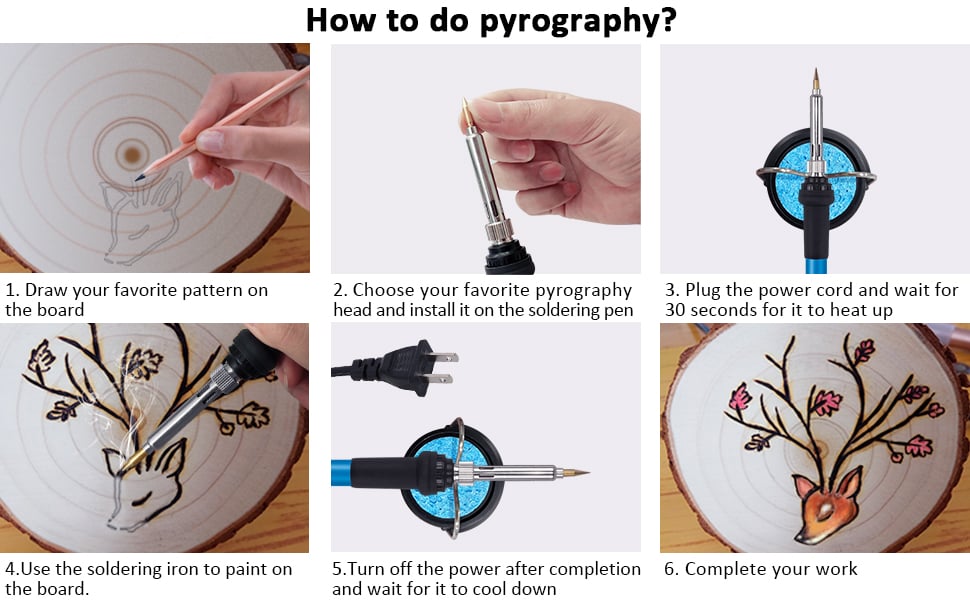 How to do pyrography?

1. Draw your favorite pattern on the board

2. Choose your favorite pyrography head and install it on the soldering pen

3. Plug the power cord and wait for 30 seconds for it to heat up

4.Use the soldering iron to paint on the board.

5.Turn off the power after completion and wait for it to cool down

6. Complete your work