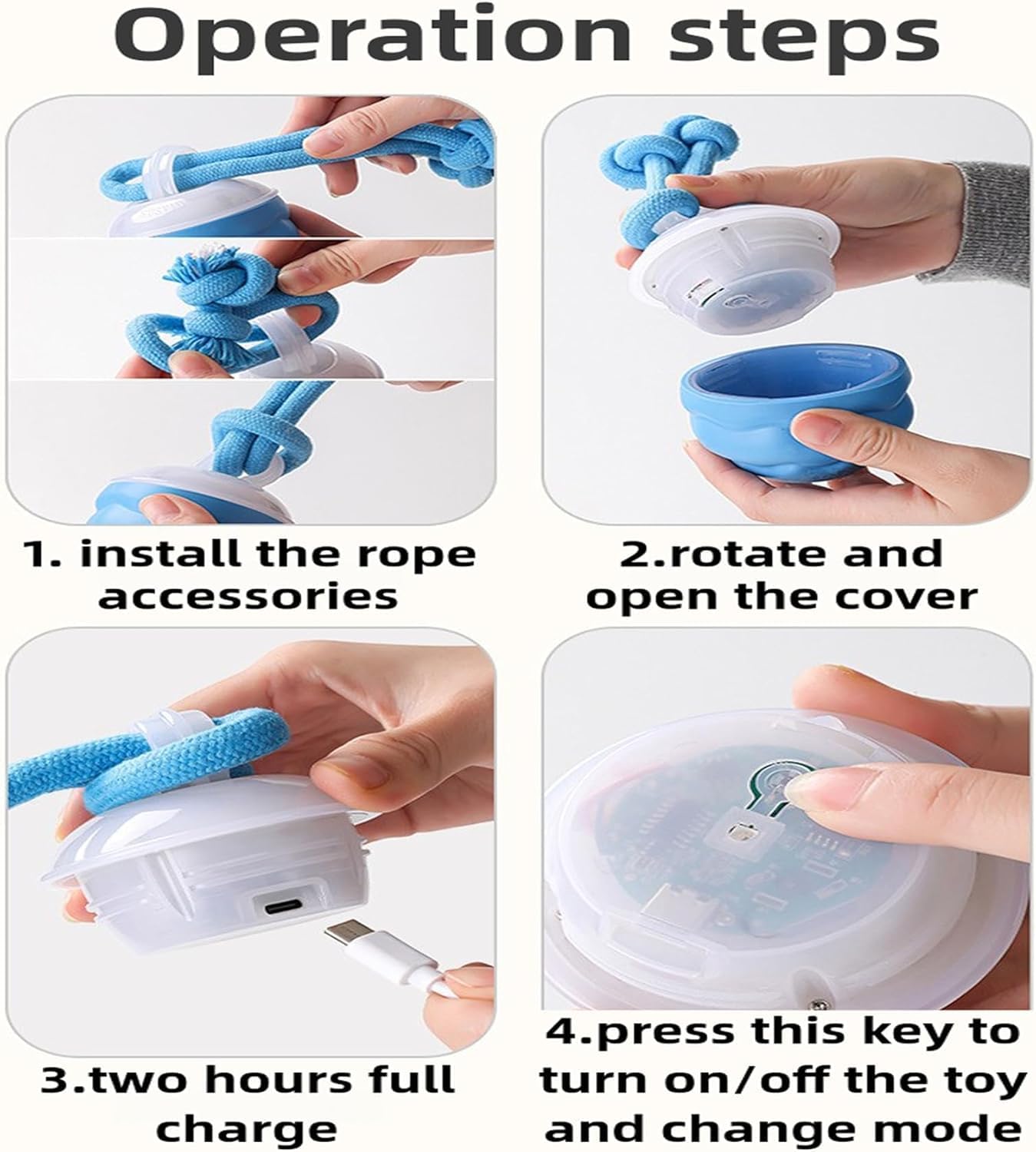 Operation steps

1. install the rope accessories

2.rotate and open the cover

3.two hours full charge

4.press this key to turn on/off the toy and change mode