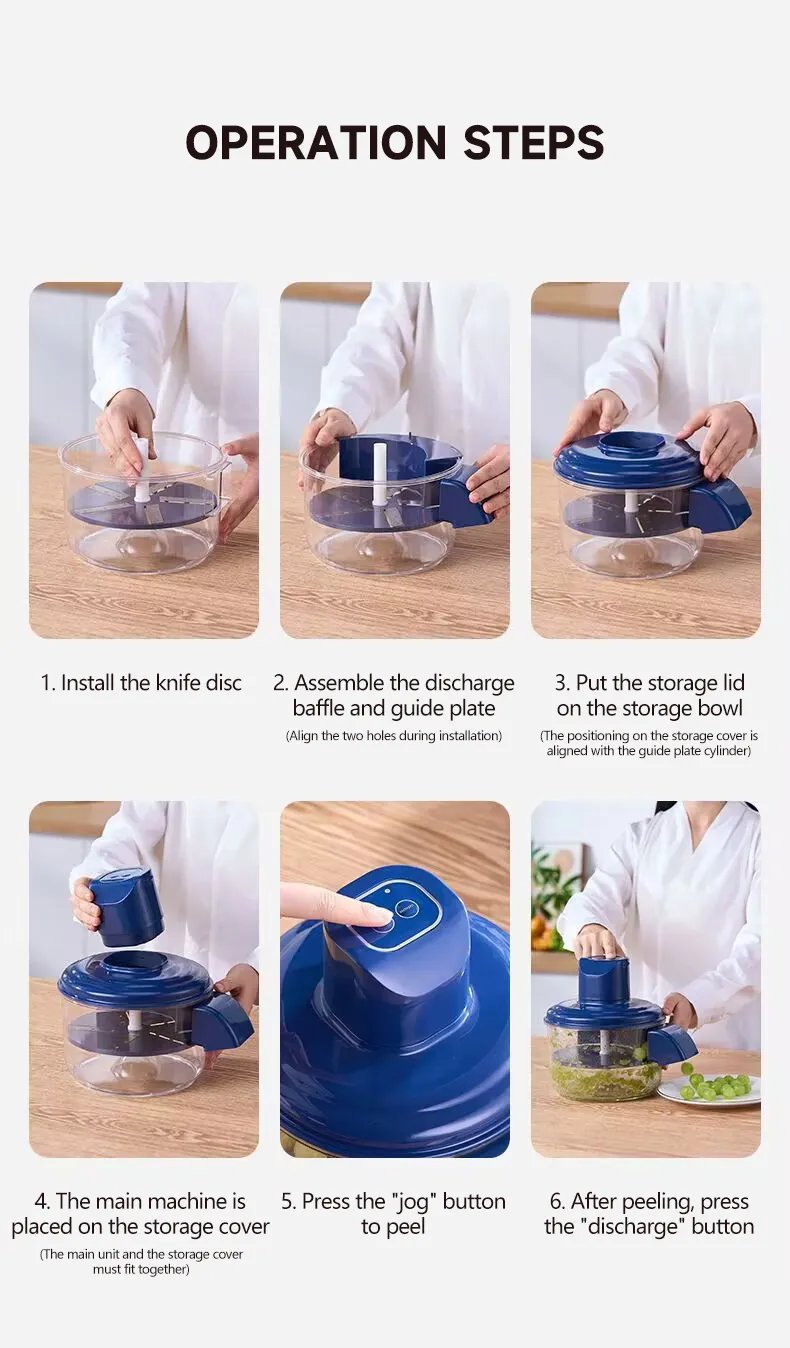 OPERATION STEPS

1. Install the knife disc

2. Assemble the discharge baffle and guide plate
(Align the two holes during installation)

3. Put the storage lid on the storage bowl
(The positioning on the storage cover is aligned with the guide plate cylinder)

4. The main machine is placed on the storage cover
(The main unit and the storage cover must fit together)

5. Press the "jog" button to peel

6. After peeling, press the "discharge" button