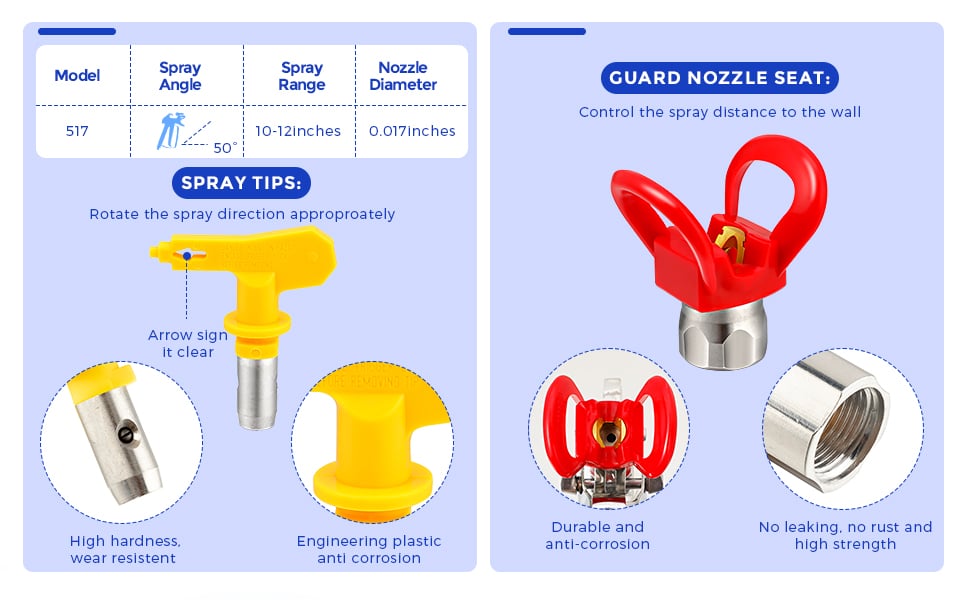 | Model | Spray Angle | Spray Range | Nozzle Diameter |
|---|---|---|---|
| 517 | 50° | 10-12inches | 0.017inches |

SPRAY TIPS:

Rotate the spray direction approproately

Arrow sign it clear

High hardness, wear resistent

Engineering plastic anti corrosion

GUARD NOZZLE SEAT:

Control the spray distance to the wall

Durable and anti-corrosion

No leaking, no rust and high strength