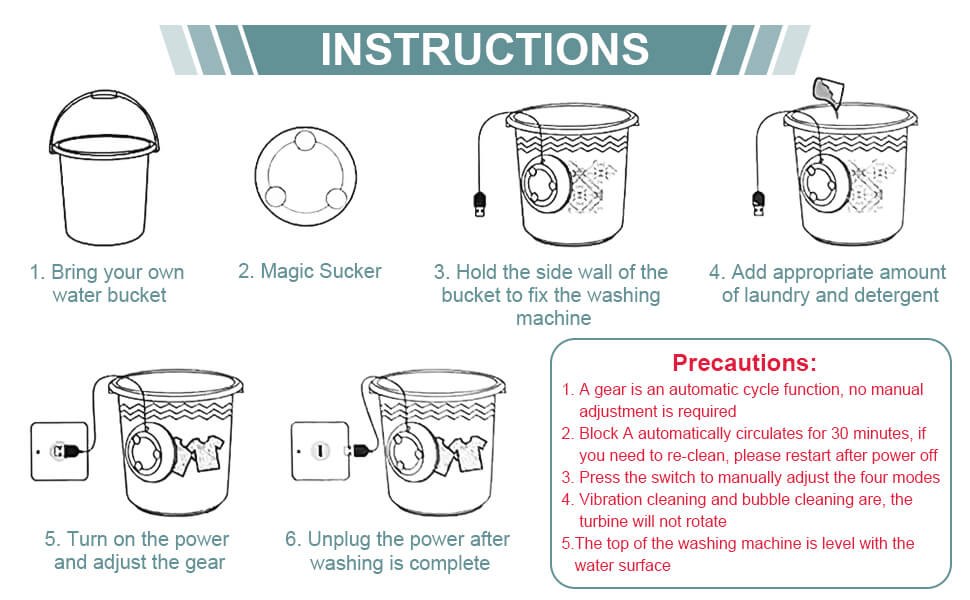 INSTRUCTIONS

1. Bring your own water bucket

2. Magic Sucker

3. Hold the side wall of the bucket to fix the washing machine

4. Add appropriate amount of laundry and detergent

5. Turn on the power and adjust the gear

6. Unplug the power after washing is complete

Precautions:

1. A gear is an automatic cycle function, no manual adjustment is required
2. Block A automatically circulates for 30 minutes, if you need to re-clean, please restart after power off
3. Press the switch to manually adjust the four modes
4. Vibration cleaning and bubble cleaning are, the turbine will not rotate
5.The top of the washing machine is level with the water surface