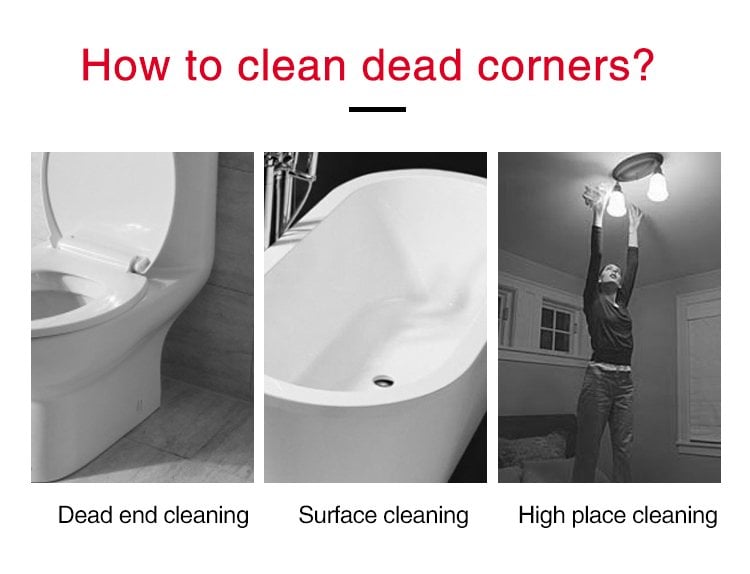 How to clean dead corners?

Dead end cleaning

Surface cleaning

High place cleaning