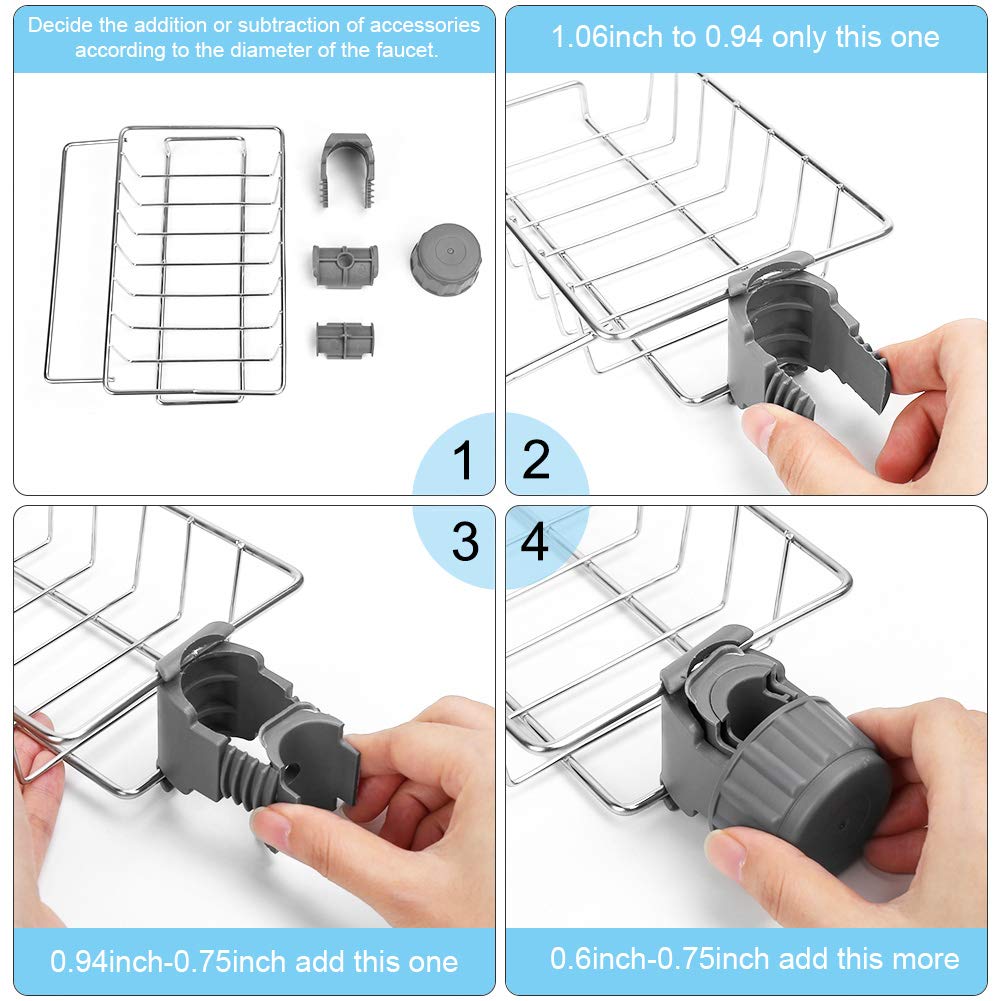 Decide the addition or subtraction of accessories according to the diameter of the faucet.

1.06inch to 0.94 only this one

1

2

3

4

0.94inch-0.75inch add this one

0.6inch-0.75inch add this more