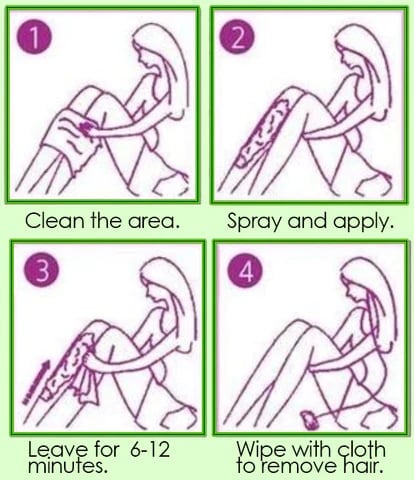 1

Clean the area.

2

Spray and apply.

3

Leave for 6-12 minutes.

4

Wipe with cloth to remove hair.