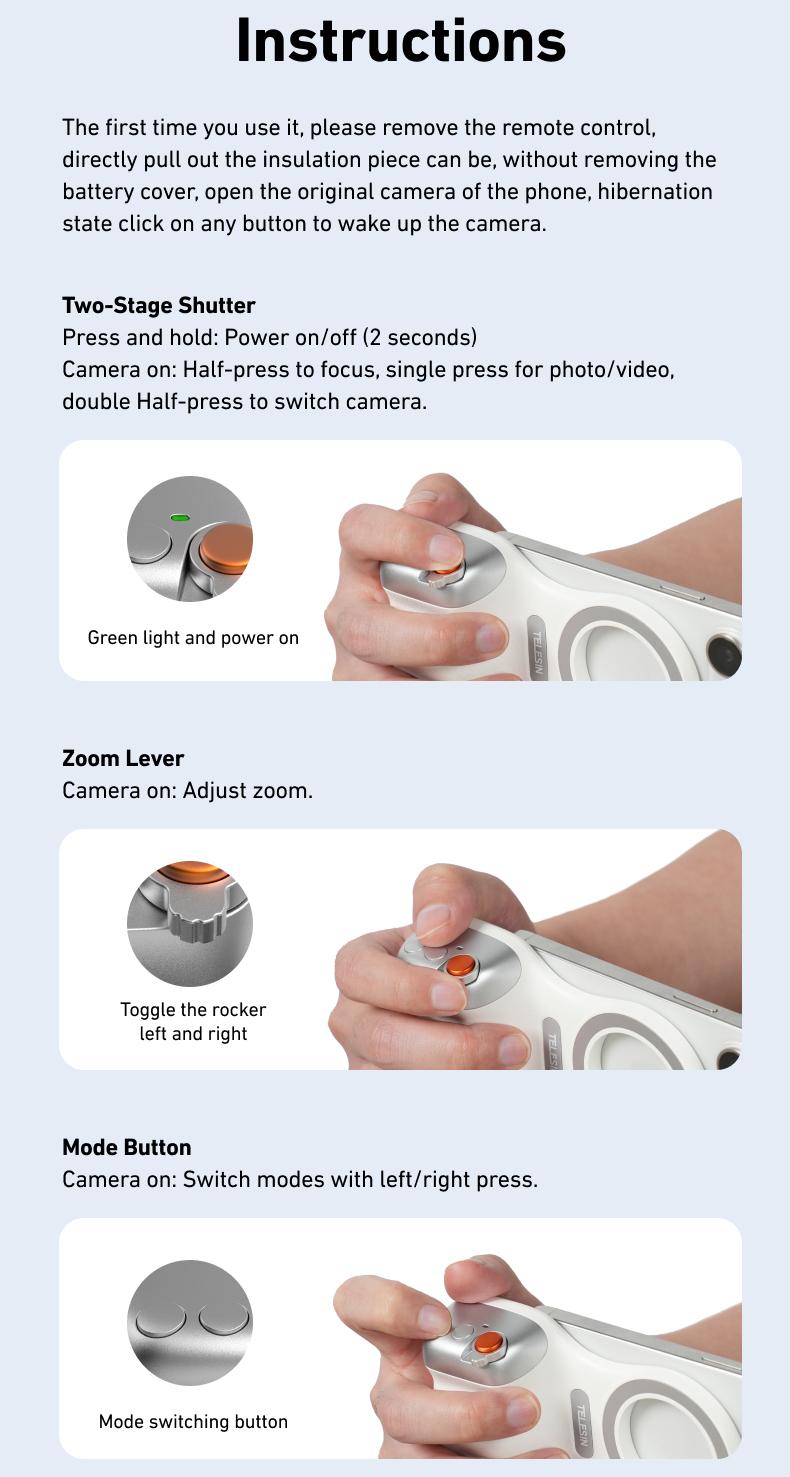 Instructions

The first time you use it, please remove the remote control, directly pull out the insulation piece can be, without removing the battery cover, open the original camera of the phone, hibernation state click on any button to wake up the camera.

Two-Stage Shutter
Press and hold: Power on/off (2 seconds)
Camera on: Half-press to focus, single press for photo/video, double Half-press to switch camera.

Green light and power on

TELESIN

Zoom Lever
Camera on: Adjust zoom.

Toggle the rocker left and right

TELESIN

Mode Button
Camera on: Switch modes with left/right press.

Mode switching button

TELESIN