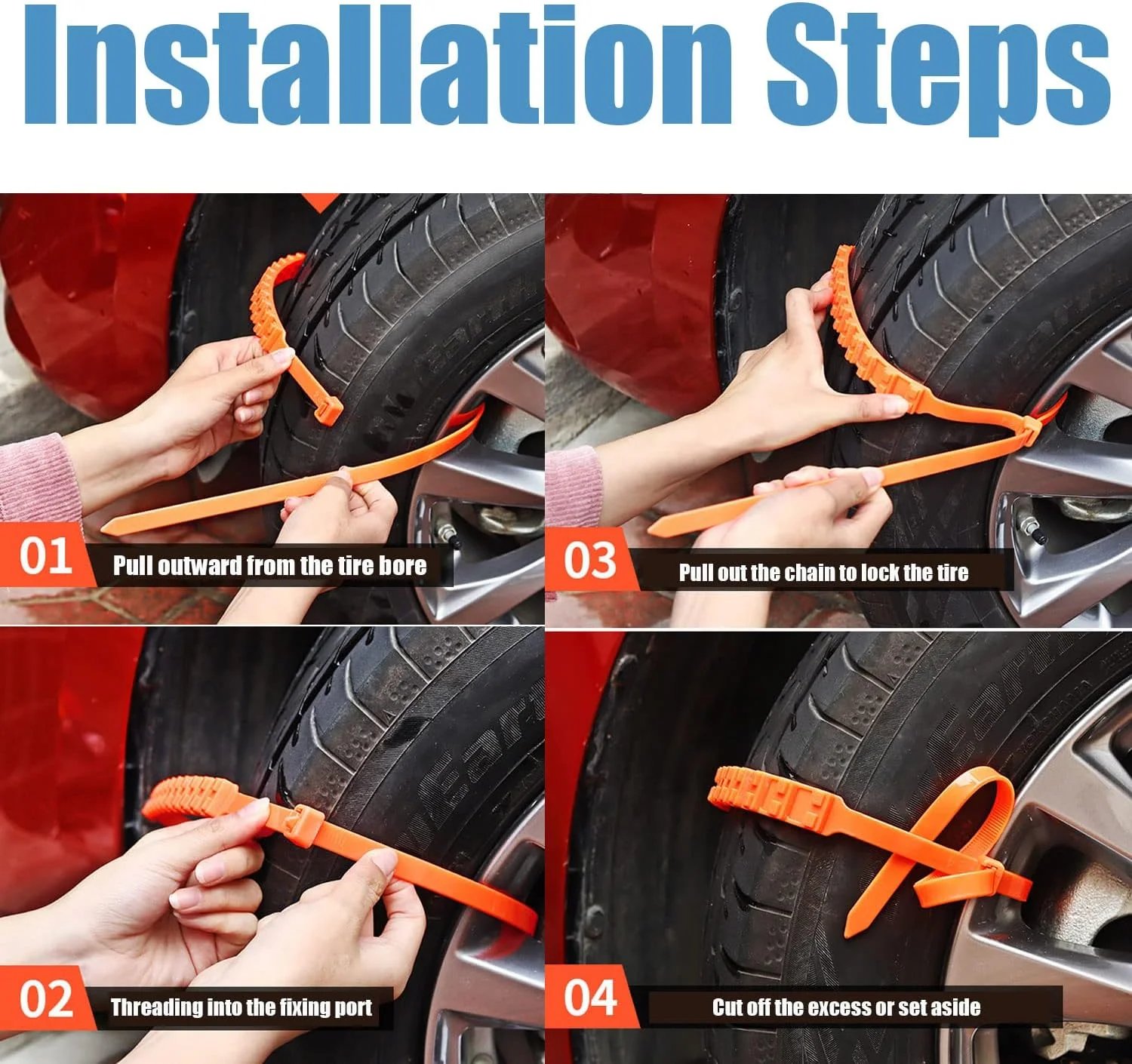 Installation Steps

01 Pull outward from the tire bore

03 Pull out the chain to lock the tire

02 Threading into the fixing port

04 Cut off the excess or set aside