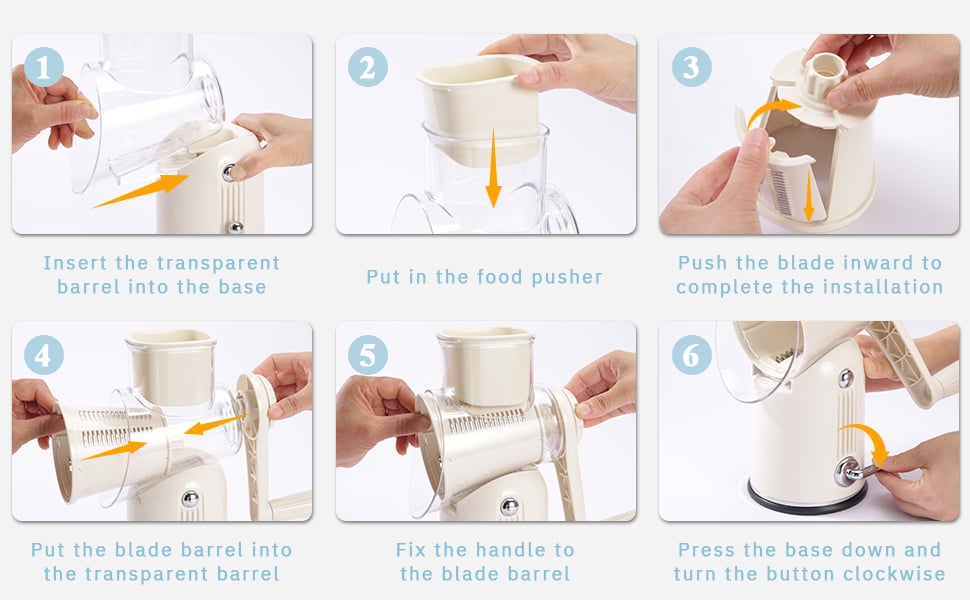 1
Insert the transparent barrel into the base

2
Put in the food pusher

3
Push the blade inward to complete the installation

4
Put the blade barrel into the transparent barrel

5
Fix the handle to the blade barrel

6
Press the base down and turn the button clockwise