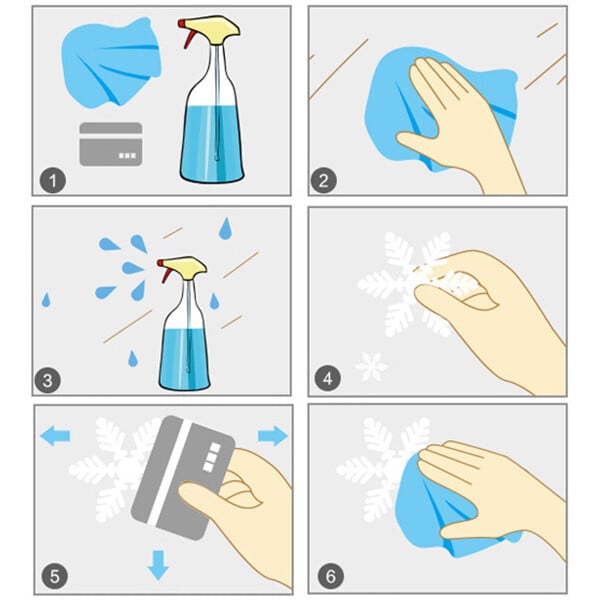 1
2
3
4
5
6